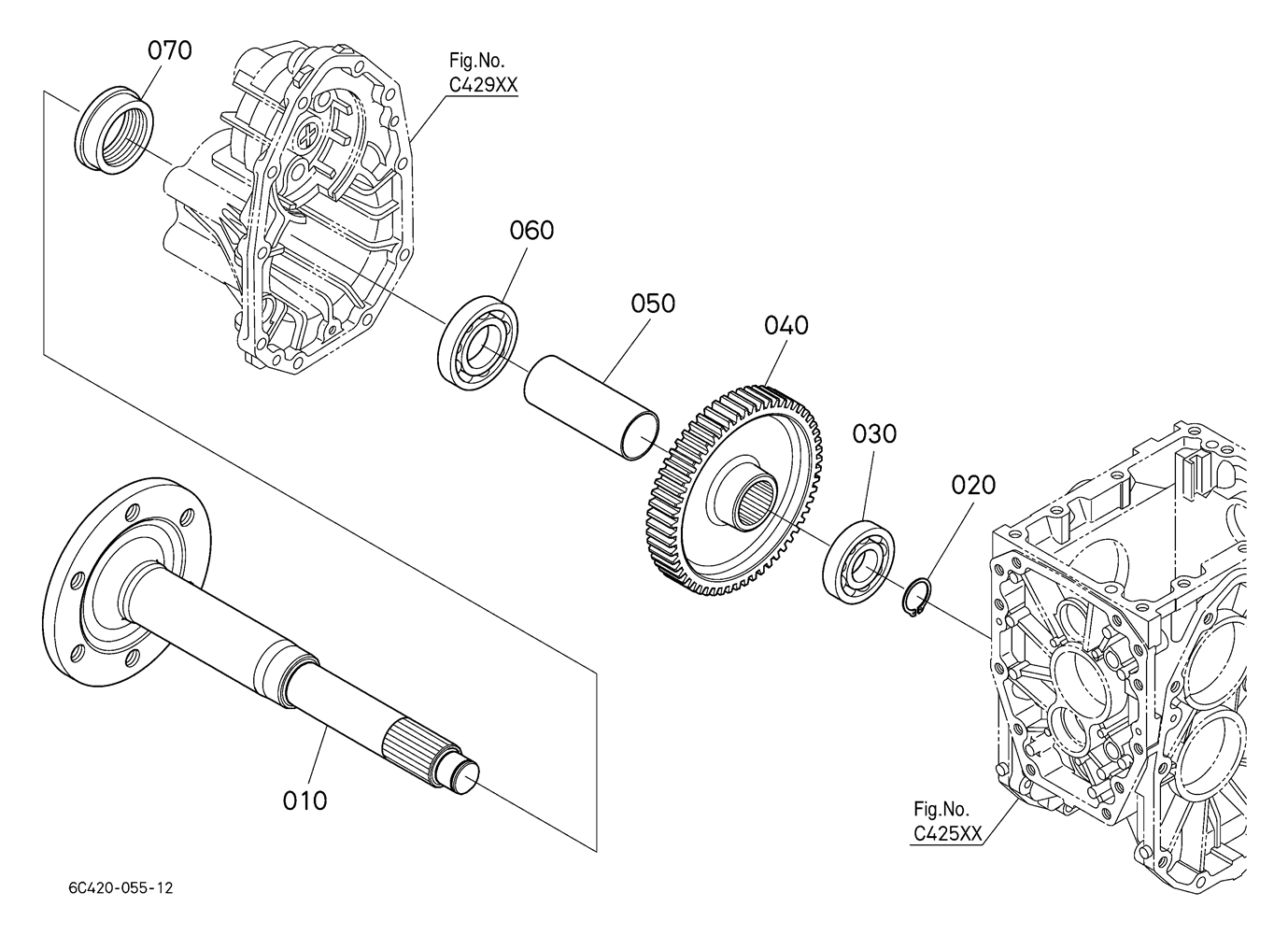 070

Fig.No.
C429XX

060

050

040

030

020

010

Fig.No.
C425XX

6C420-055-12